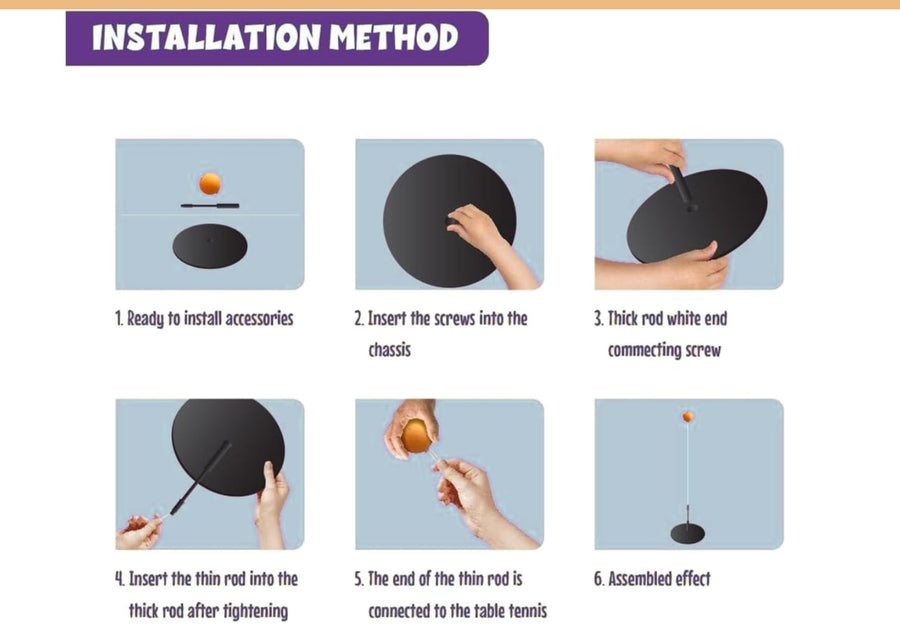 INSTALLATION METHOD

1. Ready to install accessories

2. Insert the screws into the chassis

3. Thick rod white end commecting screw

4. Insert the thin rod into the thick rod after tightening

5. The end of the thin rod is connected to the table tennis

6. Assembled effect